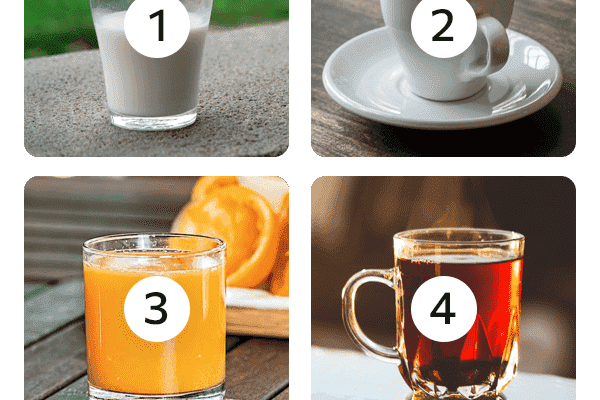 1

2

3

4