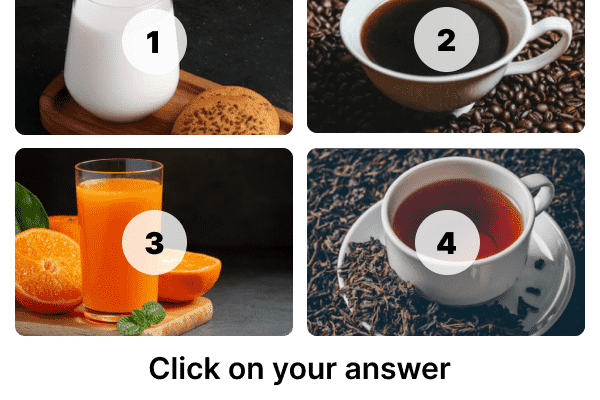 1

2

3

4

Click on your answer